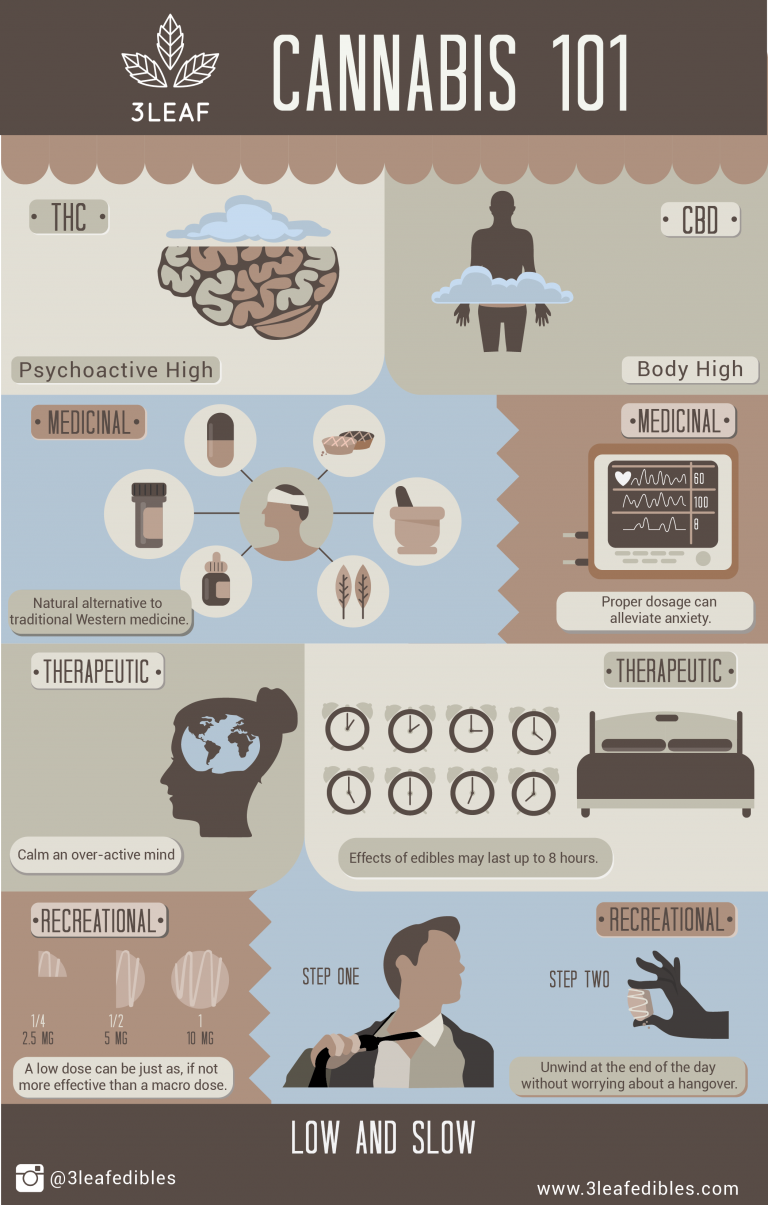 3LEAF

CANNABIS 101

THC

Psychoactive High

CBD

Body High

MEDICINAL

Natural alternative to traditional Western medicine.

MEDICINAL

60
100
8

Proper dosage can alleviate anxiety.

THERAPEUTIC

Calm an over-active mind

THERAPEUTIC

Effects of edibles may last up to 8 hours.

RECREATIONAL

1/4
2.5 MG

1/2
5 MG

1
10 MG

A low dose can be just as, if not more effective than a macro dose.

STEP ONE

RECREATIONAL

STEP TWO

Unwind at the end of the day without worrying about a hangover.

LOW AND SLOW

@3leafedibles

www.3leafedibles.com